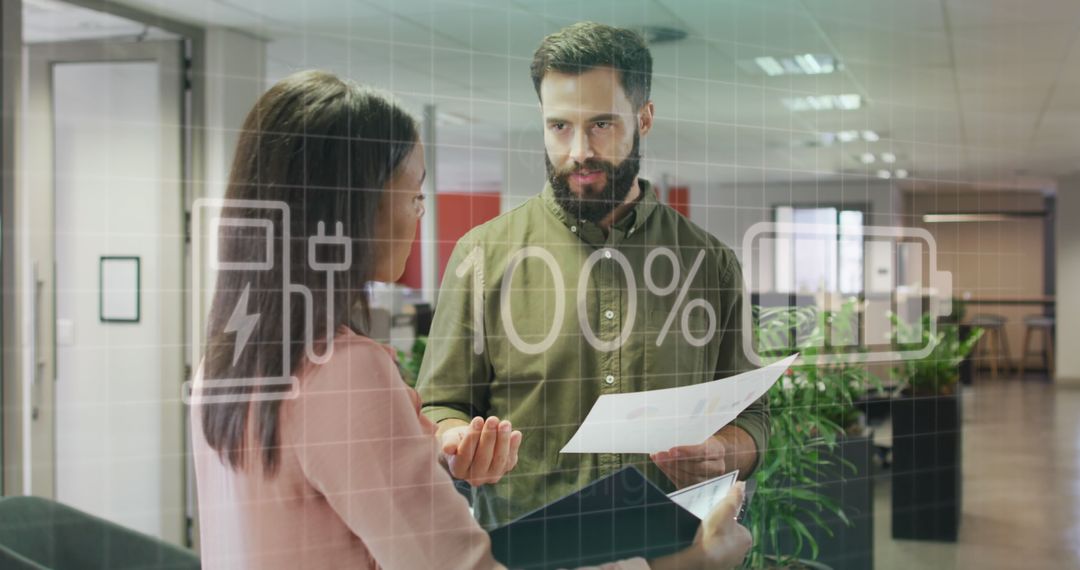 100%