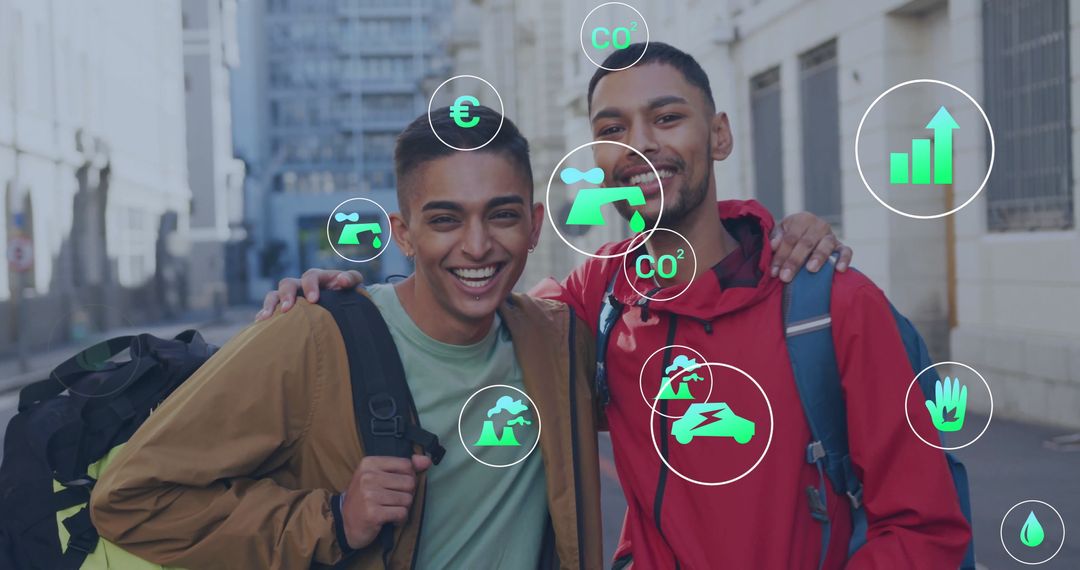 $CO^2$
€
$CO^2$