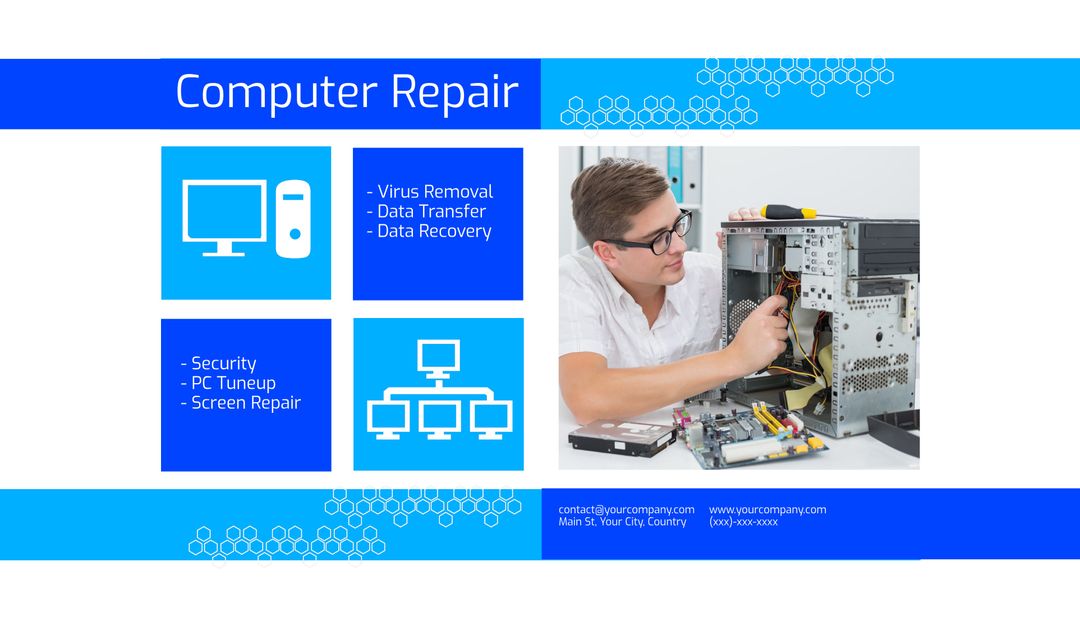 Computer Repair

- Virus Removal
- Data Transfer
- Data Recovery

- Security
- PC Tuneup
- Screen Repair

contact@yourcompany.com
Main St. Your City, Country

www.yourcompany.com
(xxx)-xxx-xxxx