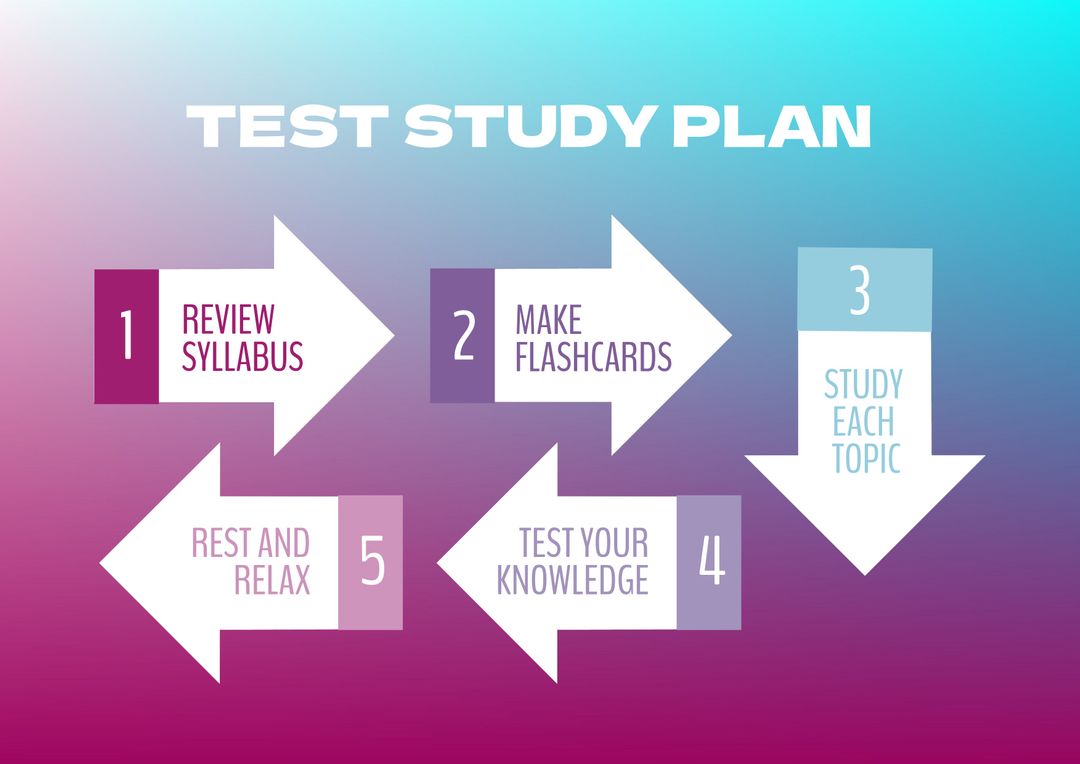 TEST STUDY PLAN

1 REVIEW SYLLABUS

2 MAKE FLASHCARDS

3 STUDY EACH TOPIC

4 TEST YOUR KNOWLEDGE

5 REST AND RELAX