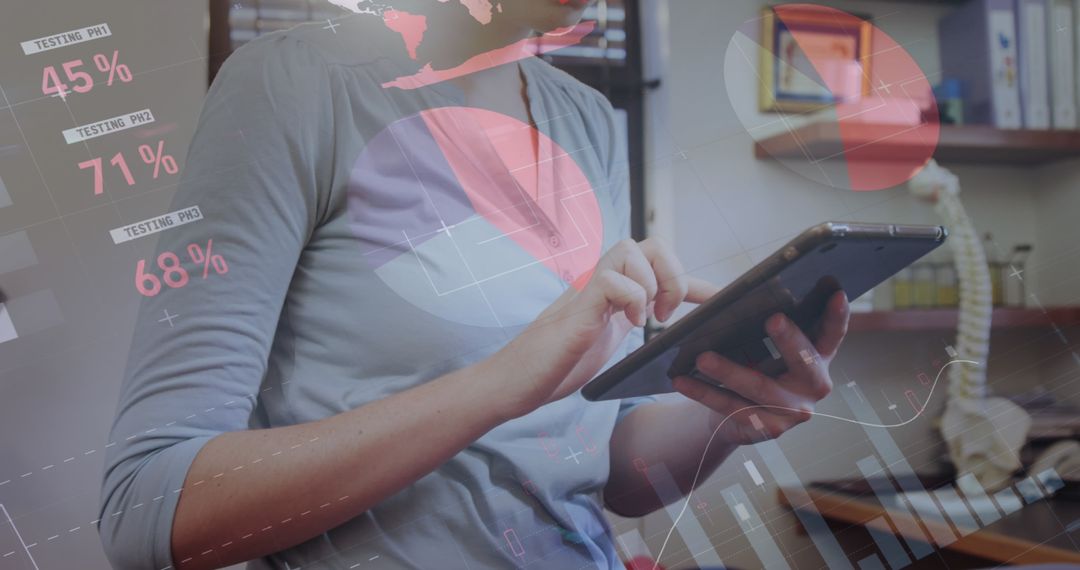 TESTING PH1
45%
TESTING PH2
71%
TESTING PH3
68%