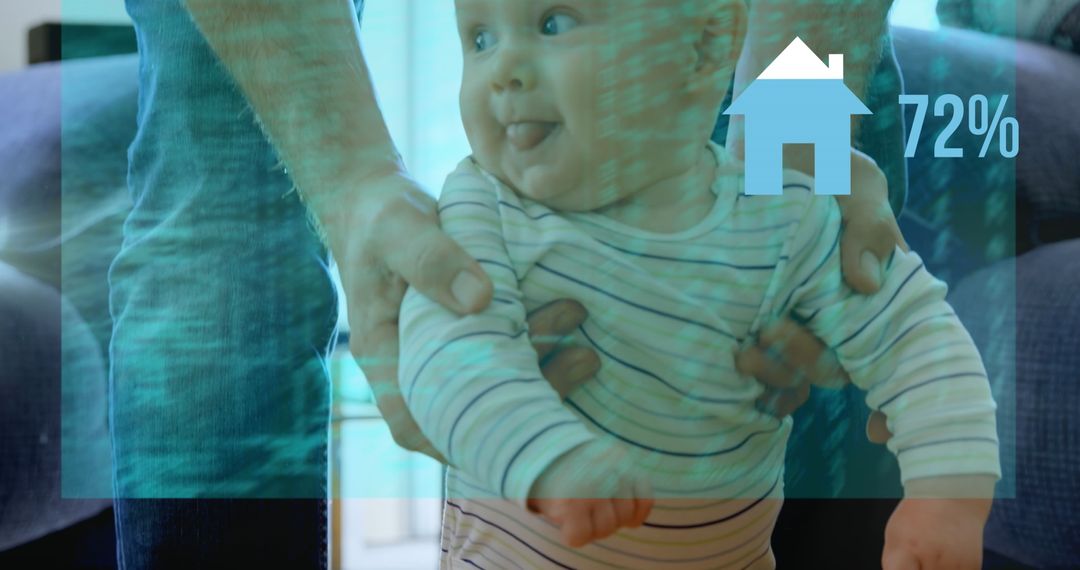 72%